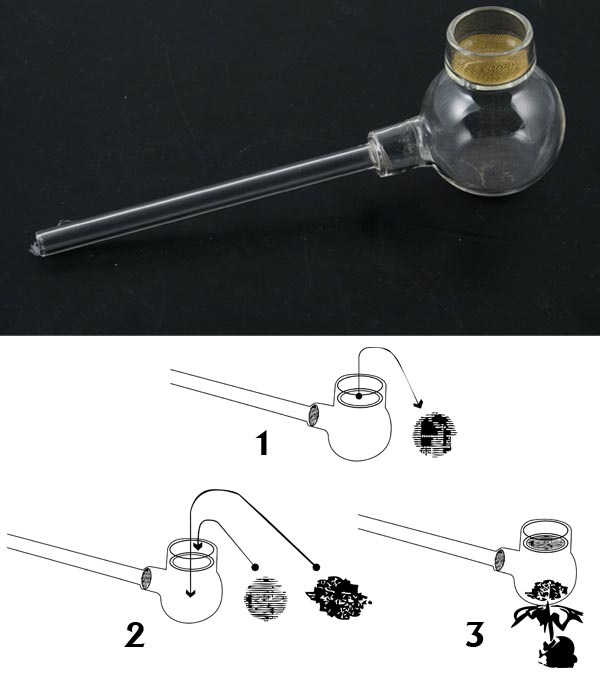 1

2

3