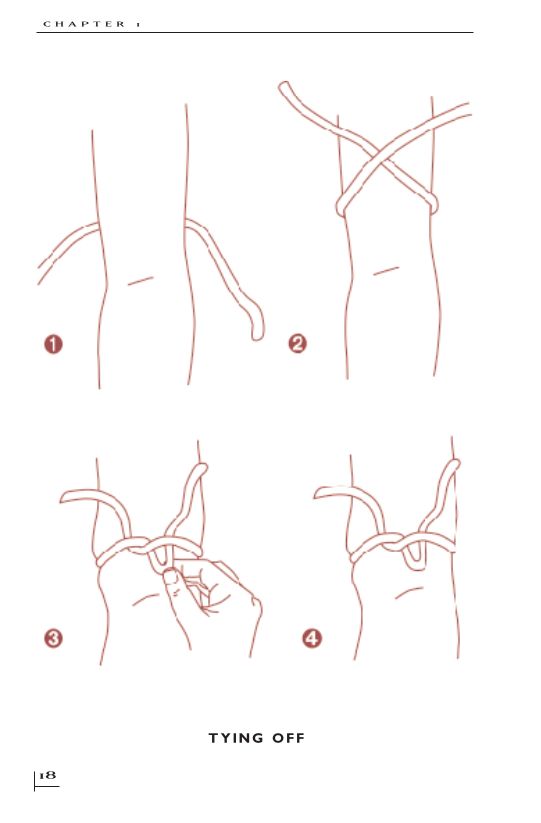 CHAPTER 1

1

2

3

4

TYING OFF

18