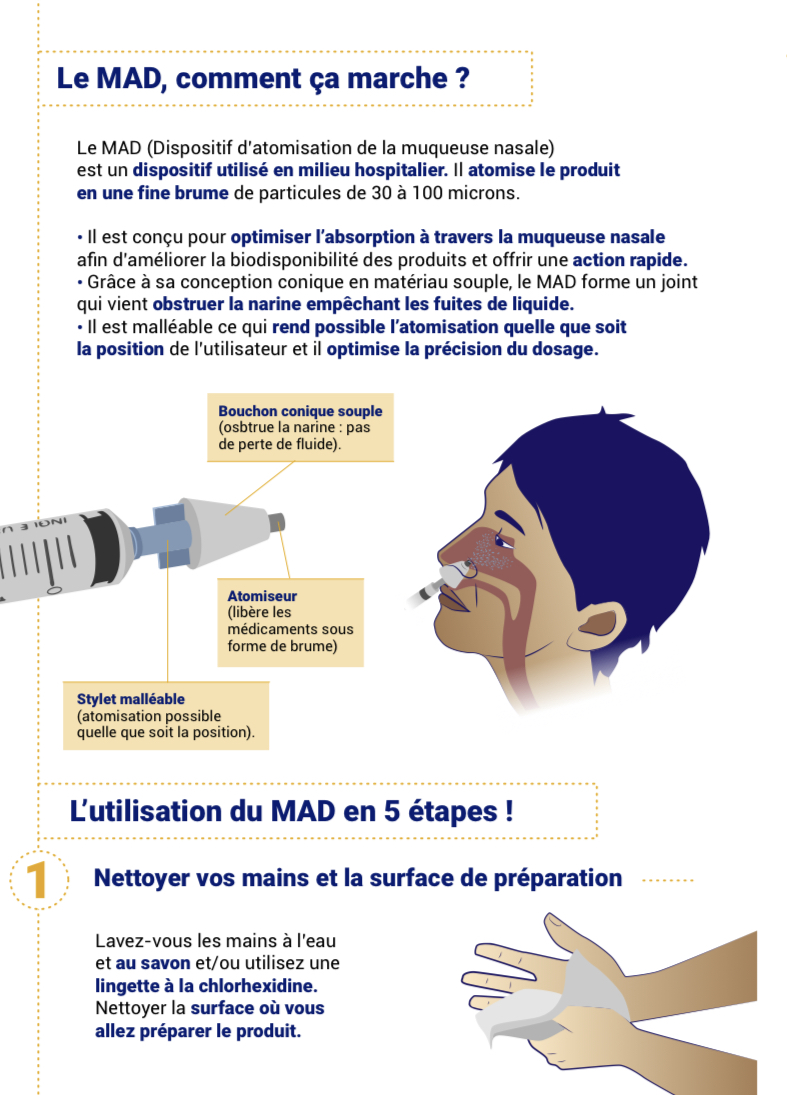 Le MAD, comment ça marche ?

Le MAD (Dispositif d'atomisation de la muqueuse nasale) est un dispositif utilisé en milieu hospitalier. Il atomise le produit en une fine brume de particules de 30 à 100 microns.

• Il est conçu pour optimiser l'absorption à travers la muqueuse nasale afin d'améliorer la biodisponibilité des produits et offrir une action rapide.
• Grâce à sa conception conique en matériau souple, le MAD forme un joint qui vient obstruer la narine empêchant les fuites de liquide.
• Il est malléable ce qui rend possible l'atomisation quelle que soit la position de l'utilisateur et il optimise la précision du dosage.

Bouchon conique souple (osbtrue la narine : pas de perte de fluide).

Atomiseur (libère les médicaments sous forme de brume)

Stylet malléable (atomisation possible quelle que soit la position).

L'utilisation du MAD en 5 étapes !

1 Nettoyer vos mains et la surface de préparation

Lavez-vous les mains à l'eau et au savon et/ou utilisez une lingette à la chlorhexidine. Nettoyer la surface où vous allez préparer le produit.