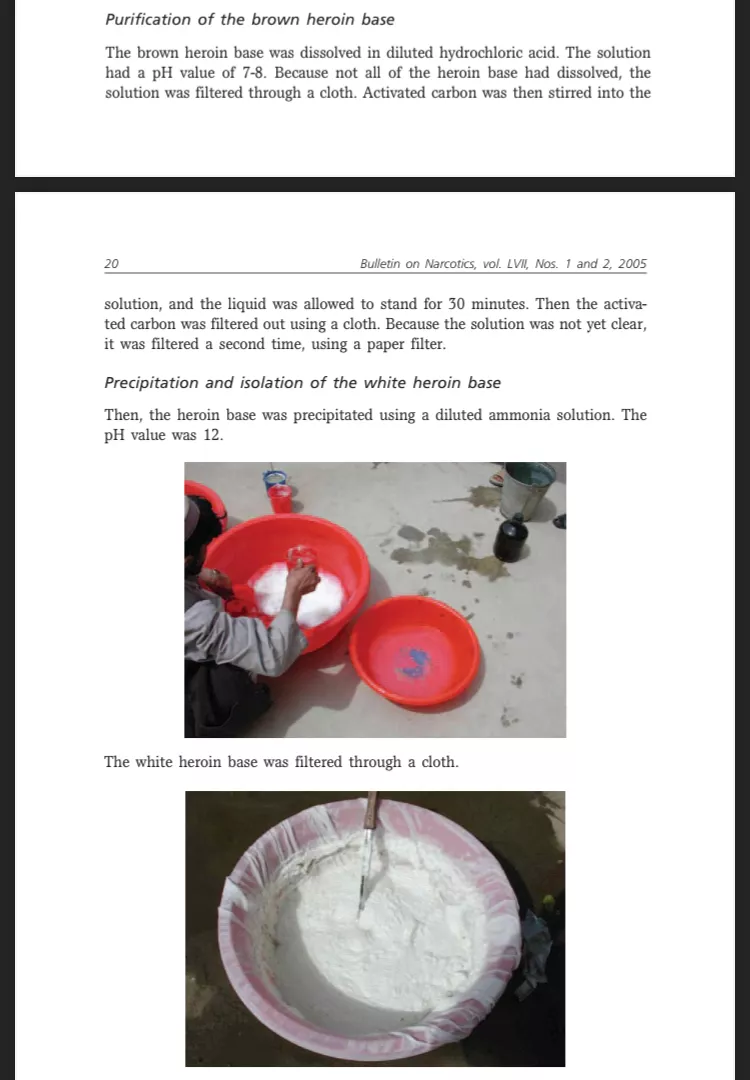 Purification of the brown heroin base

The brown heroin base was dissolved in diluted hydrochloric acid. The solution had a pH value of 7-8. Because not all of the heroin base had dissolved, the solution was filtered through a cloth. Activated carbon was then stirred into the

20 Bulletin on Narcotics, vol. LVII, Nos. 1 and 2, 2005

solution, and the liquid was allowed to stand for 30 minutes. Then the activated carbon was filtered out using a cloth. Because the solution was not yet clear, it was filtered a second time, using a paper filter.

Precipitation and isolation of the white heroin base

Then, the heroin base was precipitated using a diluted ammonia solution. The pH value was 12.

The white heroin base was filtered through a cloth.